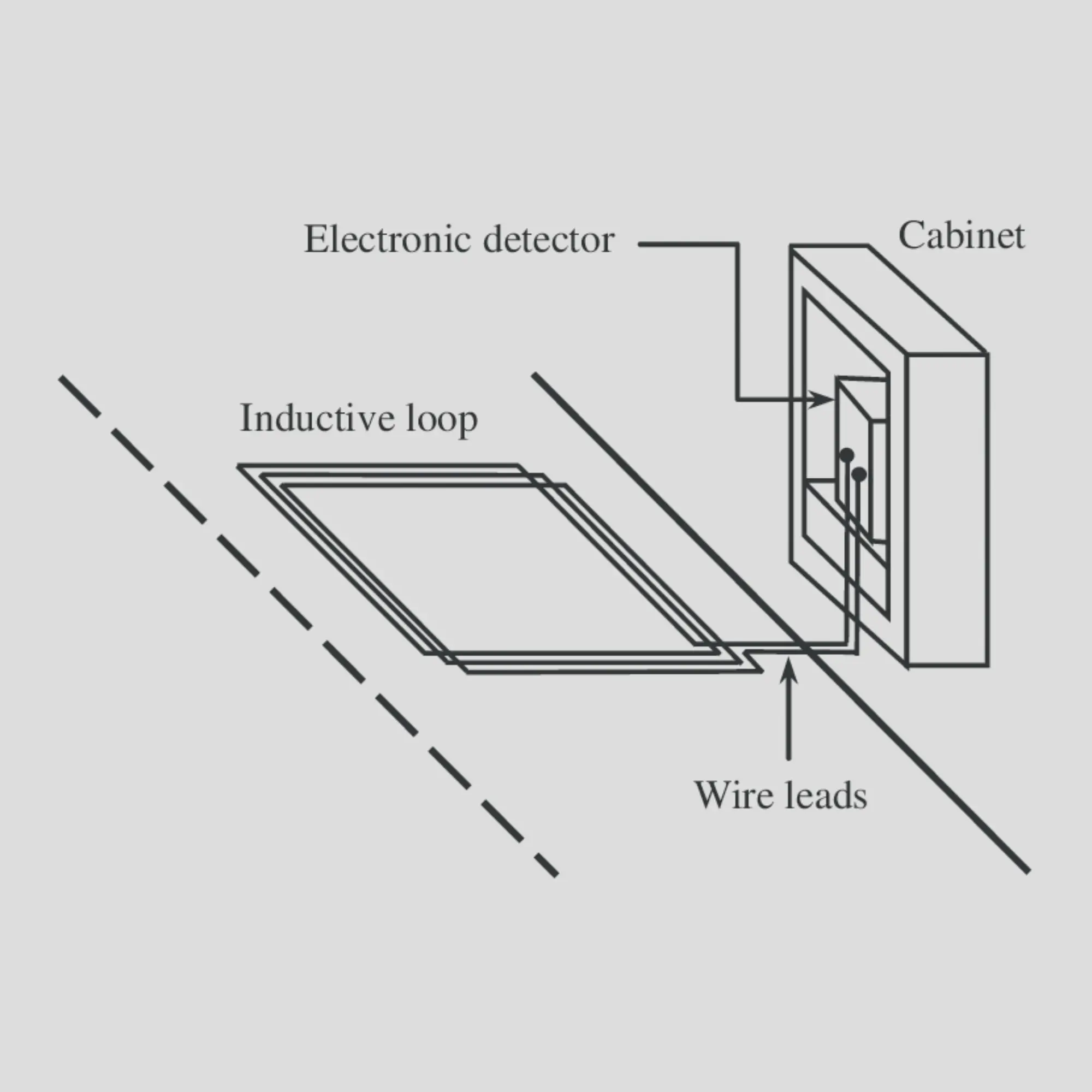 Electronic detector

Cabinet

Inductive loop

Wire leads